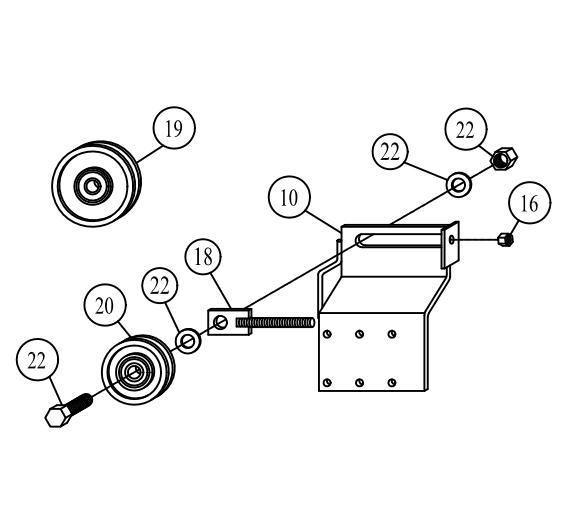 19
22
22
10
16
18
22
20
22